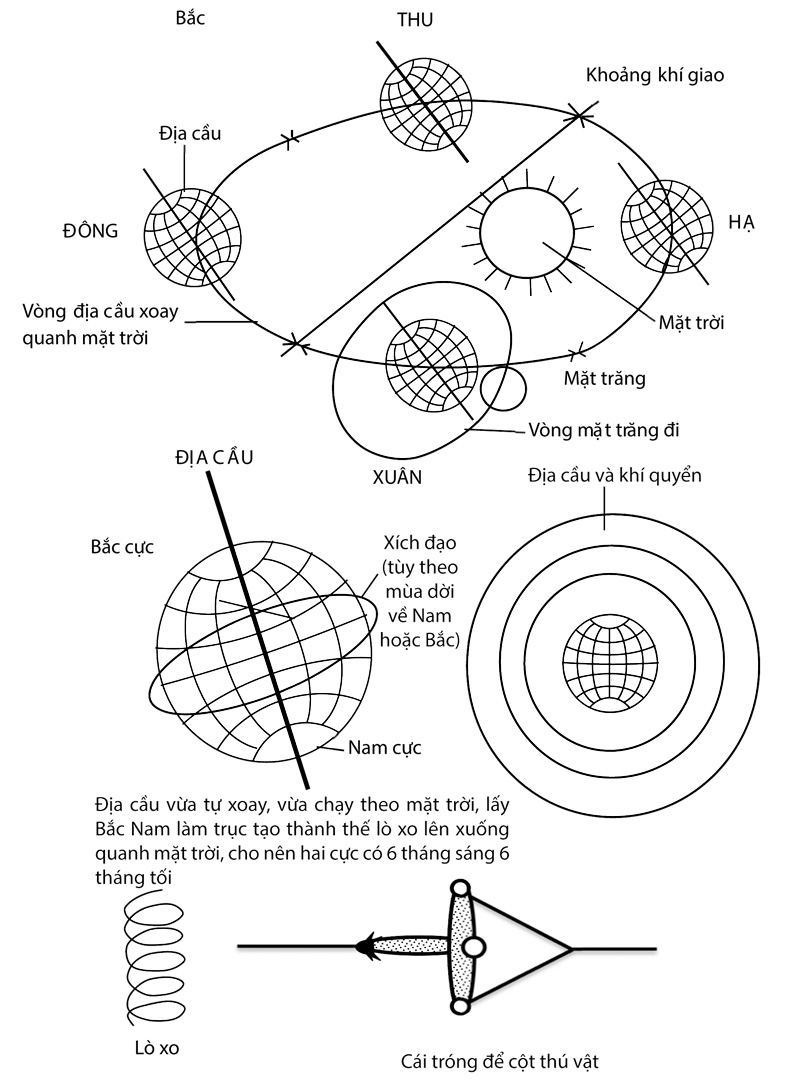 Bắc

THU

Khoảng khí giao

Địa cầu

ĐÔNG

HẠ

Vòng địa cầu xoay quanh mặt trời

Mặt trời

Mặt trăng

Vòng mặt trăng đi

XUÂN

ĐỊA CẦU

Địa cầu và khí quyển

Bắc cực

Xích đạo (tùy theo mùa dời về Nam hoặc Bắc)

Nam cực

Địa cầu vừa tự xoay, vừa chạy theo mặt trời, lấy Bắc Nam làm trục tạo thành thế lò xo lên xuống quanh mặt trời, cho nên hai cực có 6 tháng sáng 6 tháng tối

Lò xo

Cái tróng để cột thú vật